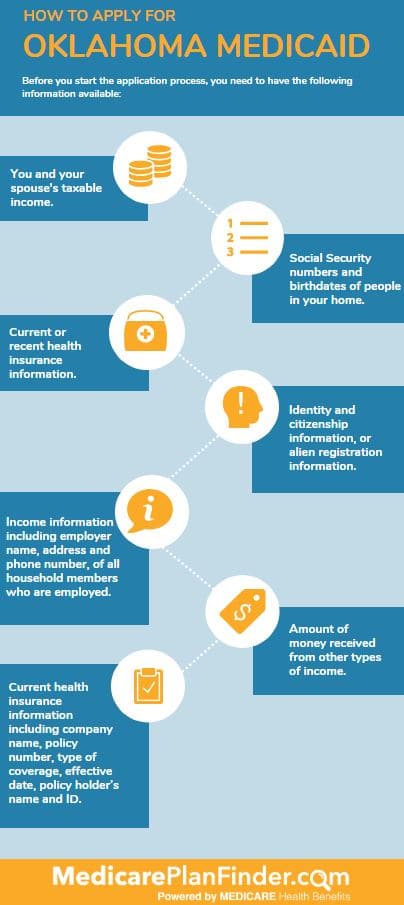 HOW TO APPLY FOR

OKLAHOMA MEDICAID

Before you start the application process, you need to have the following information available:

You and your spouse's taxable income.

1
2
3

Social Security numbers and birthdates of people in your home.

Current or recent health insurance information.

Identity and citizenship information, or alien registration information.

Income information including employer name, address and phone number, of all household members who are employed.

Amount of money received from other types of income.

Current health insurance information including company name, policy number, type of coverage, effective date, policy holder's name and ID.

MedicarePlanFinder.com
Powered by MEDICARE Health Benefits